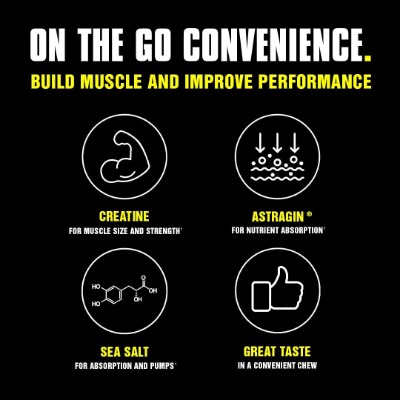 ON THE GO CONVENIENCE.
BUILD MUSCLE AND IMPROVE PERFORMANCE

CREATINE
FOR MUSCLE SIZE AND STRENGTH†

ASTRAGIN ®
FOR NUTRIENT ABSORPTION†

HO
HO
O
OH
OH

SEA SALT
FOR ABSORPTION AND PUMPS†

GREAT TASTE
IN A CONVENIENT CHEW